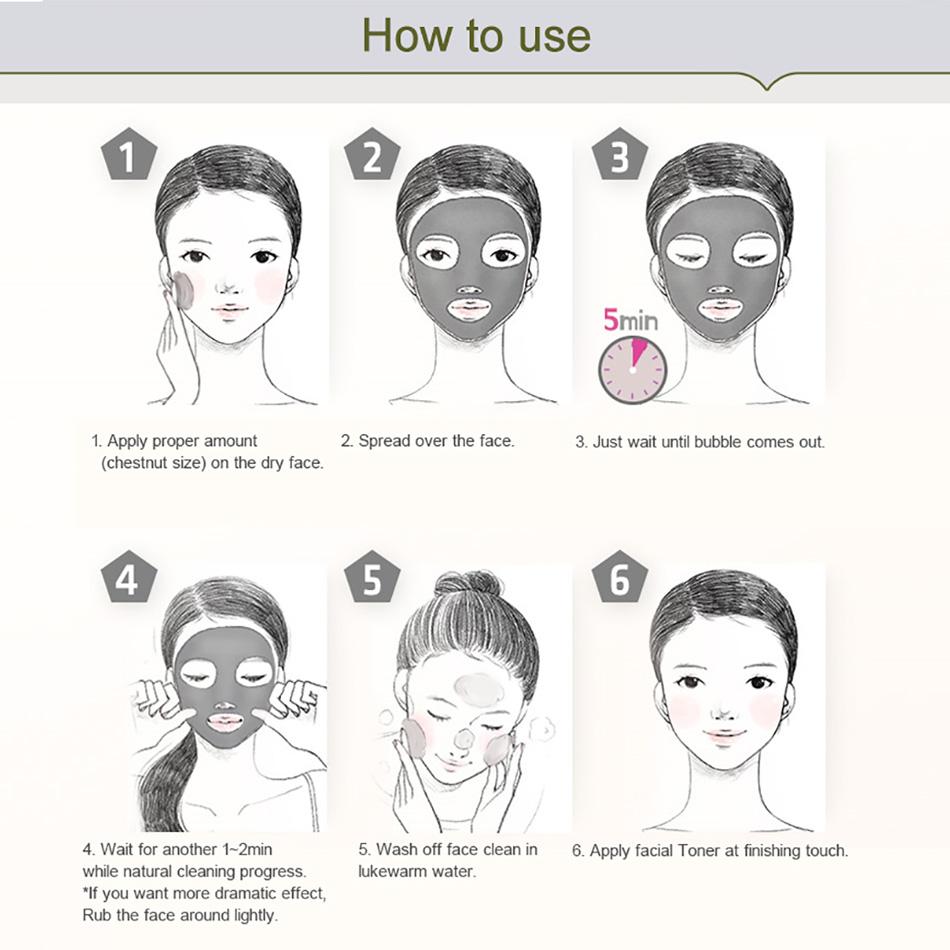 How to use

1

2

3

5min

1. Apply proper amount (chestnut size) on the dry face.

2. Spread over the face.

3. Just wait until bubble comes out.

4

5

6

4. Wait for another 1~2min while natural cleaning progress.
*If you want more dramatic effect, Rub the face around lightly.

5. Wash off face clean in lukewarm water.

6. Apply facial Toner at finishing touch.