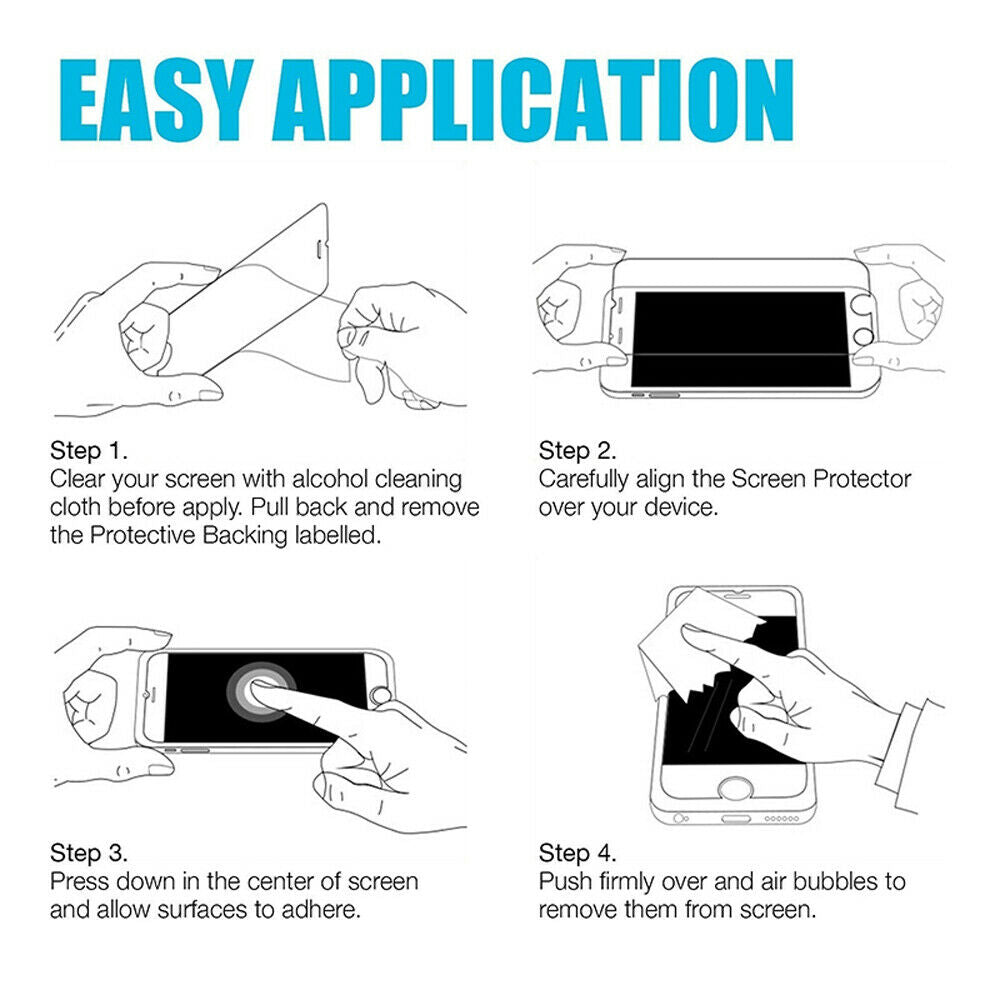 EASY APPLICATION

Step 1.
Clear your screen with alcohol cleaning cloth before apply. Pull back and remove the Protective Backing labelled.

Step 2.
Carefully align the Screen Protector over your device.

Step 3.
Press down in the center of screen and allow surfaces to adhere.

Step 4.
Push firmly over and air bubbles to remove them from screen.